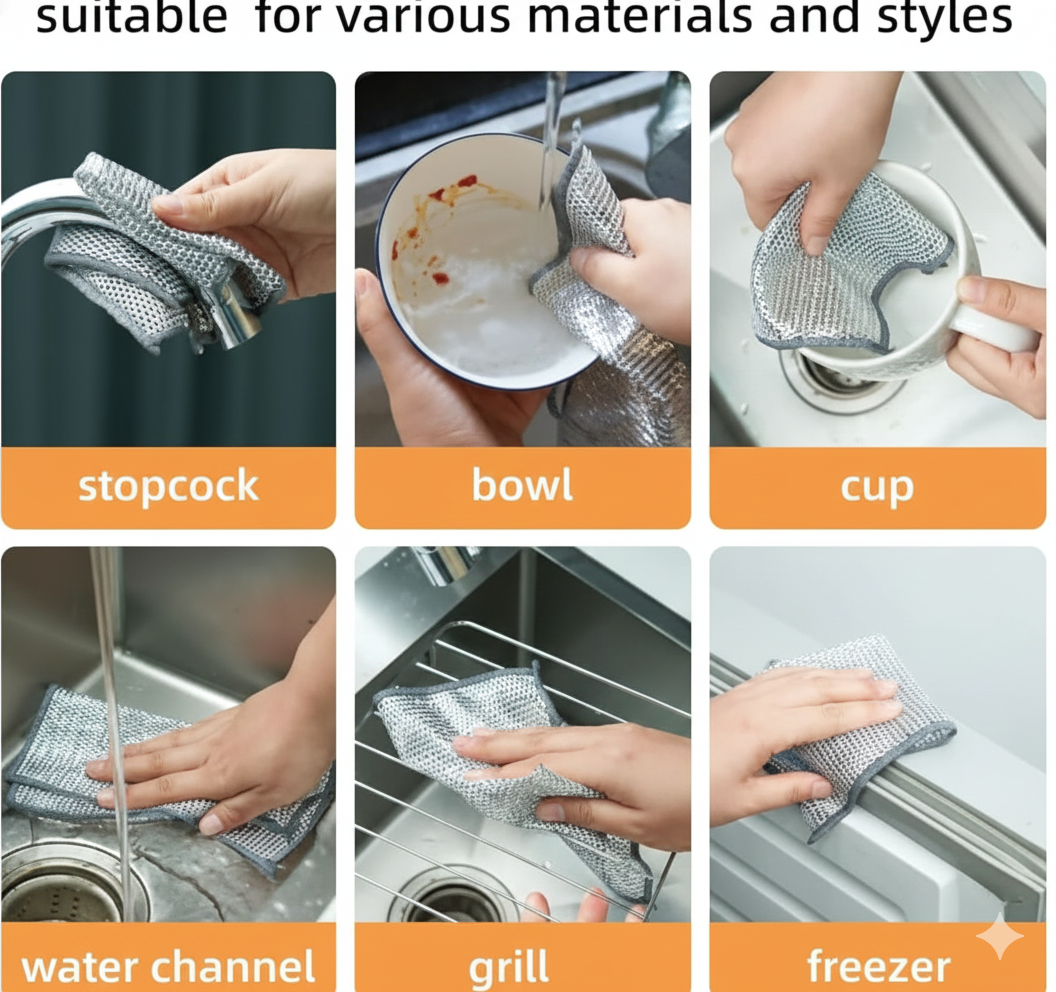 suitable for various materials and styles

stopcock

bowl

cup

water channel

grill

freezer