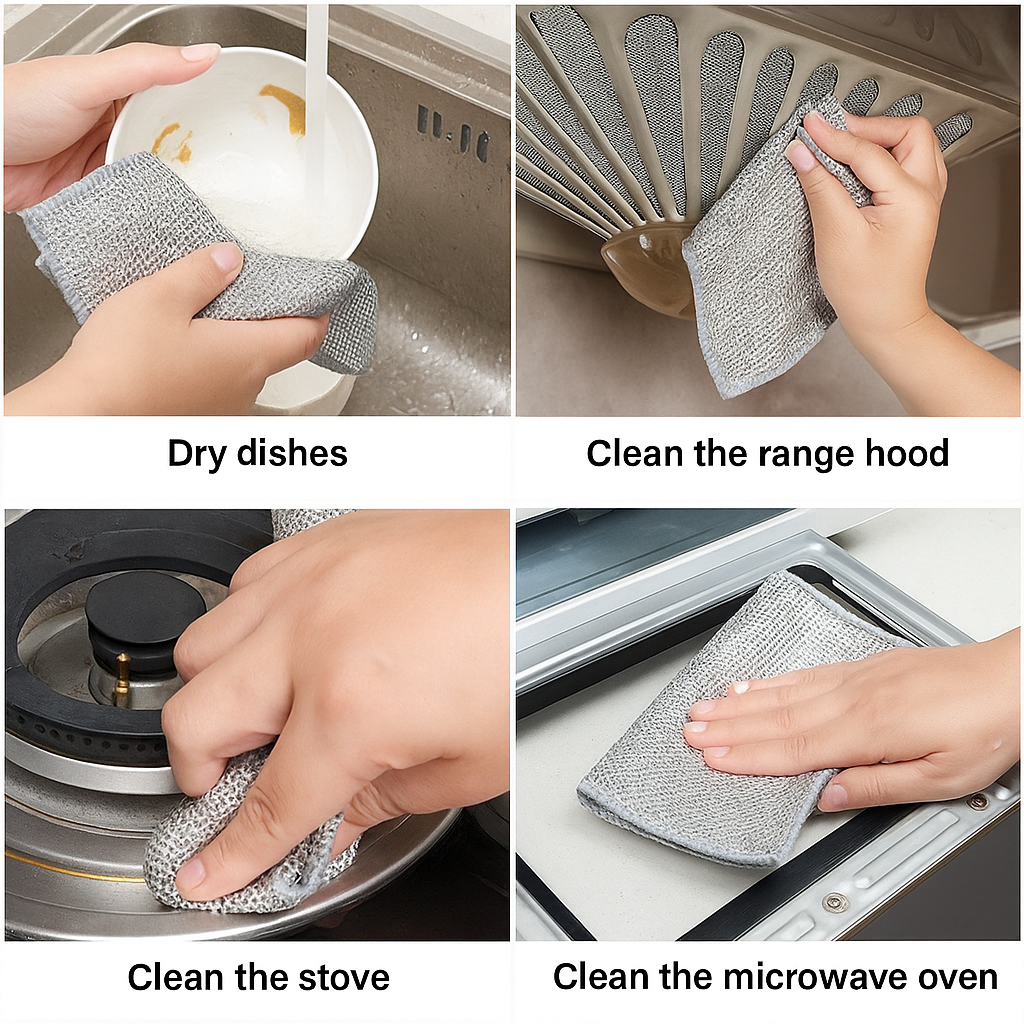 Dry dishes

Clean the range hood

Clean the stove

Clean the microwave oven